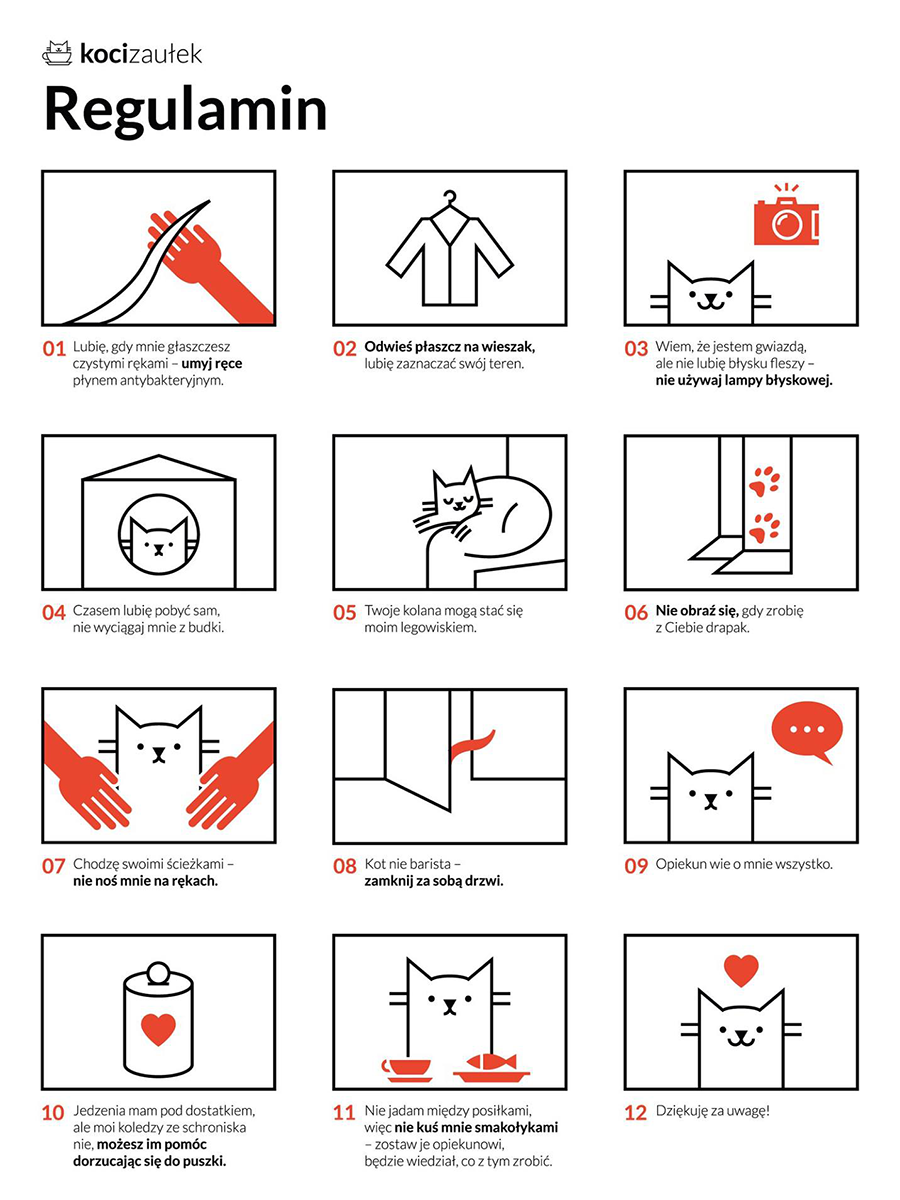 kocizaułek

Regulamin

01 Lubię, gdy mnie głaszczesz czystymi rękami – umyj ręce płynem antybakteryjnym.

02 Odwieś płaszcz na wieszak, lubię zaznaczać swój teren.

03 Wiem, że jestem gwiazdą, ale nie lubię błysku fleszy – nie używaj lampy błyskowej.

04 Czasem lubię pobyć sam, nie wyciągaj mnie z budki.

05 Twoje kolana mogą stać się moim legowiskiem.

06 Nie obraź się, gdy zrobię z Ciebie drapak.

07 Chodzę swoimi ścieżkami – nie noś mnie na rękach.

08 Kot nie barista – zamknij za sobą drzwi.

09 Opiekun wie o mnie wszystko.

10 Jedzenia mam pod dostatkiem, ale moi koledzy ze schroniska nie, możesz im pomóc dorzucając się do puszki.

11 Nie jadam między posiłkami, więc nie kuś mnie smakołykami – zostaw je opiekunowi, będzie wiedział, co z tym zrobić.

12 Dziękuję za uwagę!